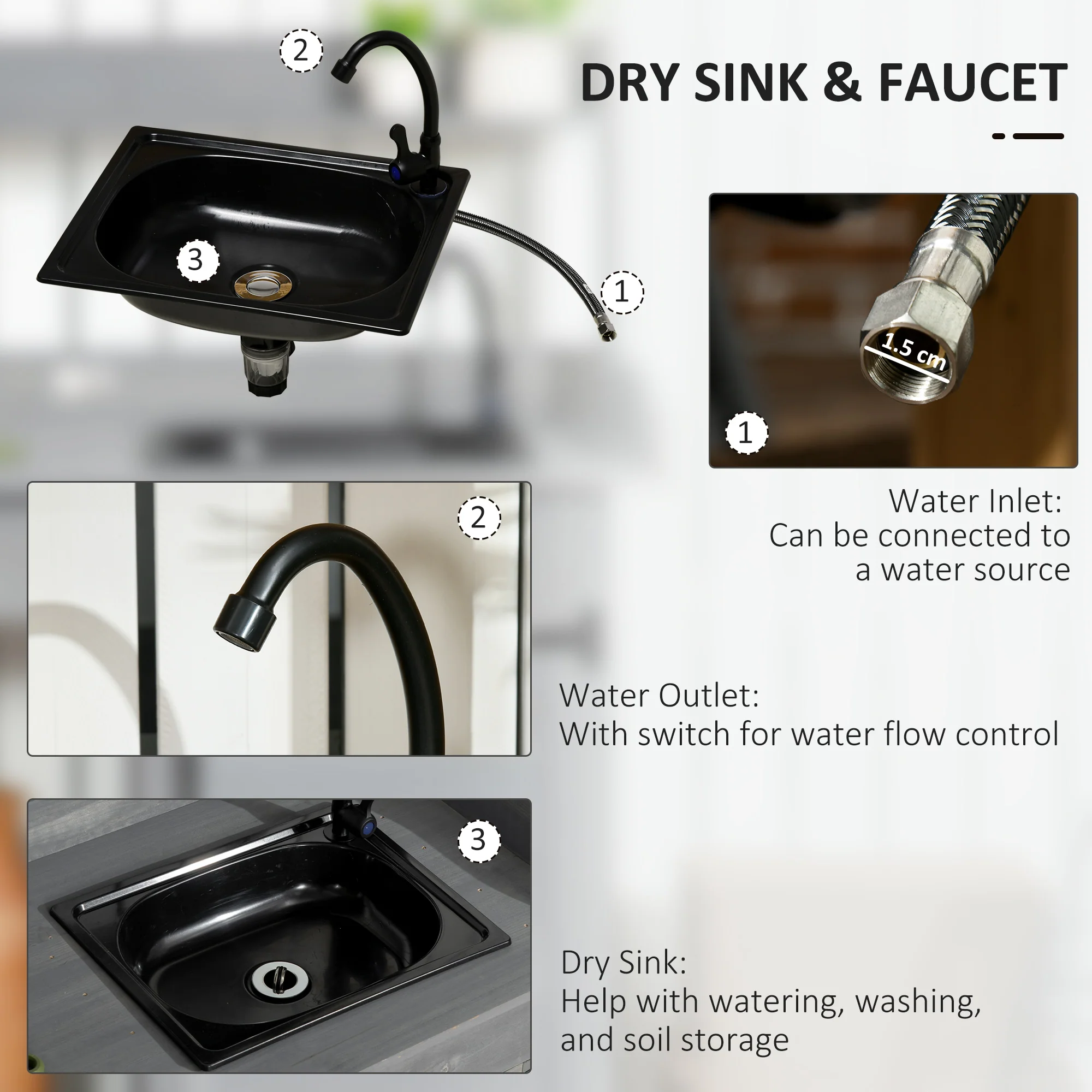 2

DRY SINK & FAUCET

3

1

1.5 cm

1

Water Inlet:
Can be connected to a water source

2

Water Outlet:
With switch for water flow control

3

Dry Sink:
Help with watering, washing, and soil storage